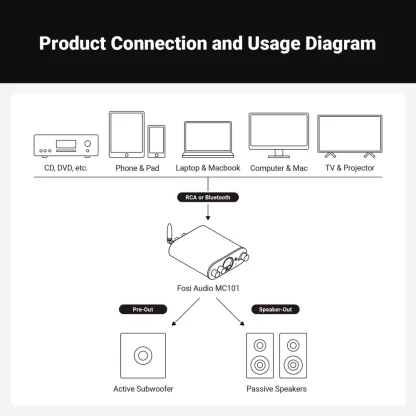 Product Connection and Usage Diagram

CD, DVD, etc.
Phone & Pad
Laptop & Macbook
Computer & Mac
TV & Projector

RCA or Bluetooth

Fosi Audio MC101

Pre-Out
Speaker-Out

Active Subwoofer
Passive Speakers